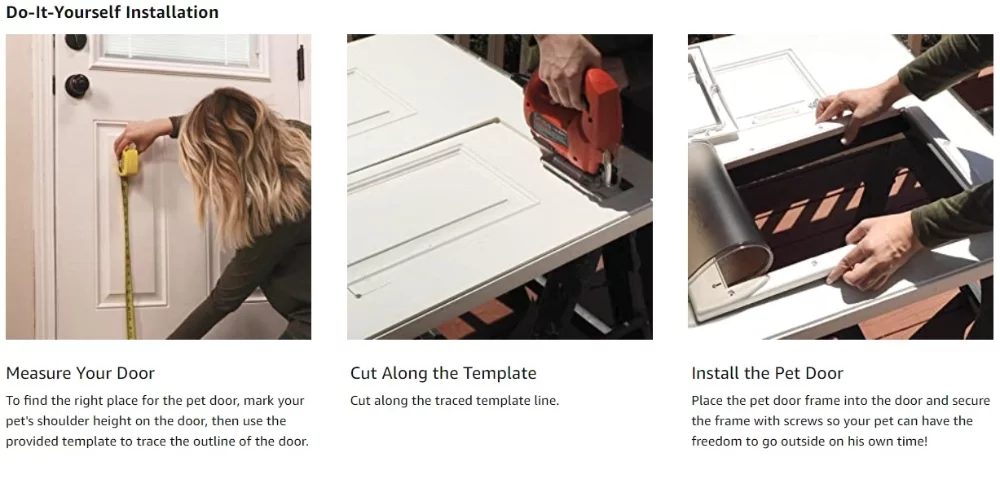 Do-It-Yourself Installation

Measure Your Door

To find the right place for the pet door, mark your pet's shoulder height on the door, then use the provided template to trace the outline of the door.

Cut Along the Template

Cut along the traced template line.

Install the Pet Door

Place the pet door frame into the door and secure the frame with screws so your pet can have the freedom to go outside on his own time!